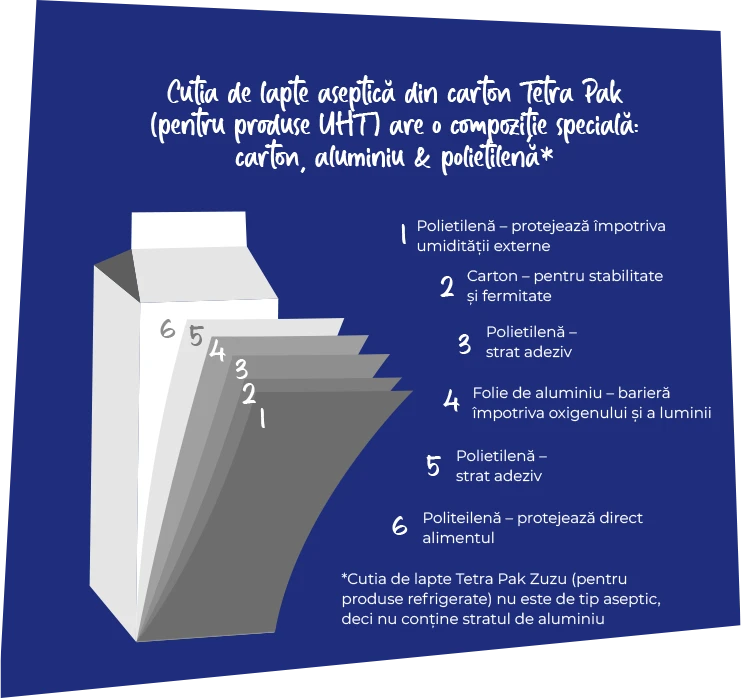 Cutia de lapte aseptică din carton Tetra Pak (pentru produse UHT) are o compoziție specială: carton, aluminiu & polietilenă*

6 5 4 3 2 1

1 Polietilenă – protejează împotriva umidității externe

2 Carton – pentru stabilitate și fermitate

3 Polietilenă – strat adeziv

4 Folie de aluminiu – barieră împotriva oxigenului și a luminii

5 Polietilenă – strat adeziv

6 Politeilenă – protejează direct alimentul

*Cutia de lapte Tetra Pak Zuzu (pentru produse refrigerate) nu este de tip aseptic, deci nu conține stratul de aluminiu